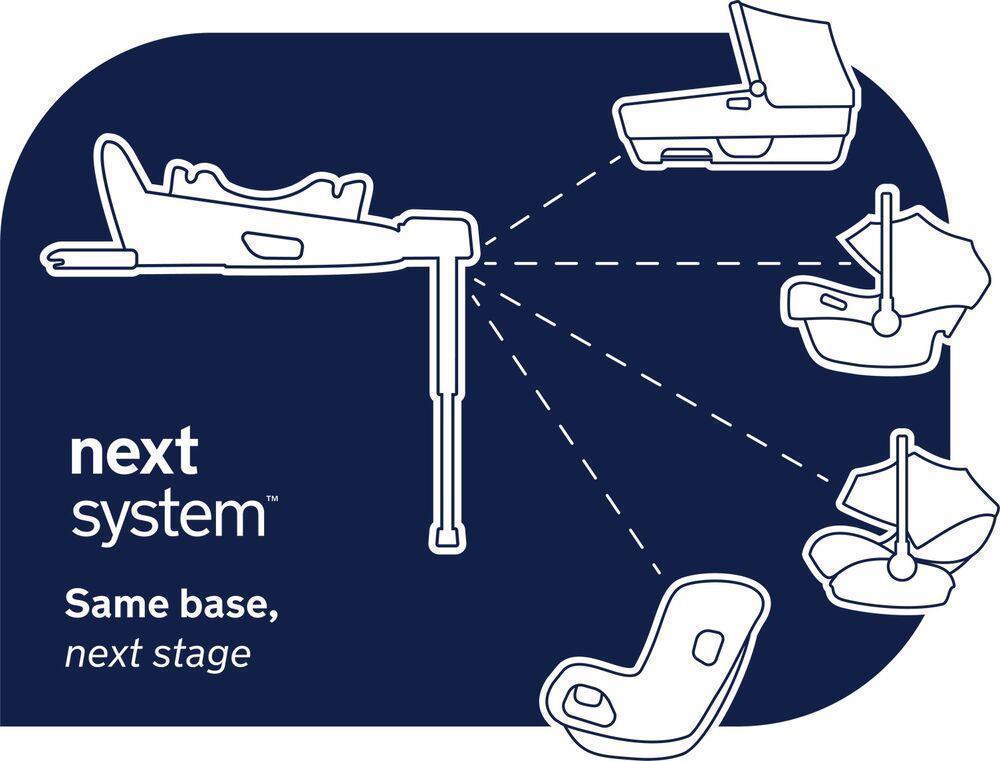 next
system™

Same base,
next stage