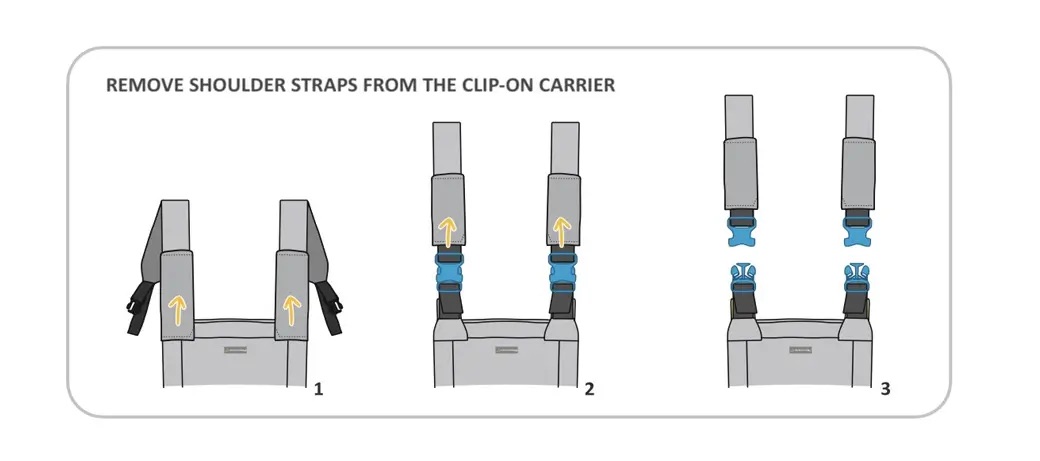 REMOVE SHOULDER STRAPS FROM THE CLIP-ON CARRIER

1

2

3